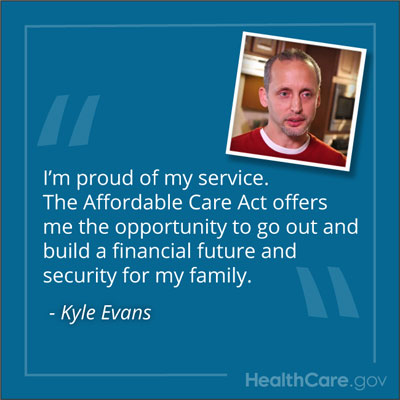 I'm proud of my service. The Affordable Care Act offers me the opportunity to go out and build a financial future and security for my family.

- Kyle Evans

HealthCare.gov